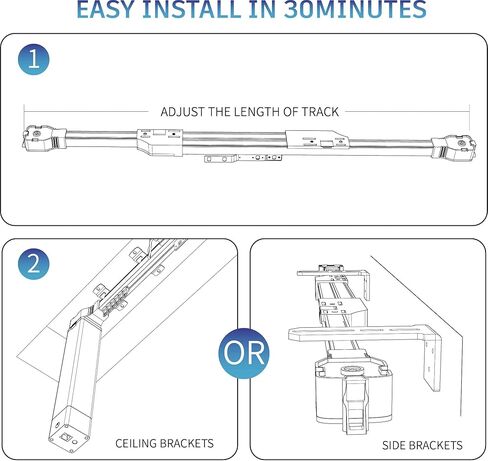 EASY INSTALL IN 30MINUTES

1

ADJUST THE LENGTH OF TRACK

2

CEILING BRACKETS

OR

SIDE BRACKETS