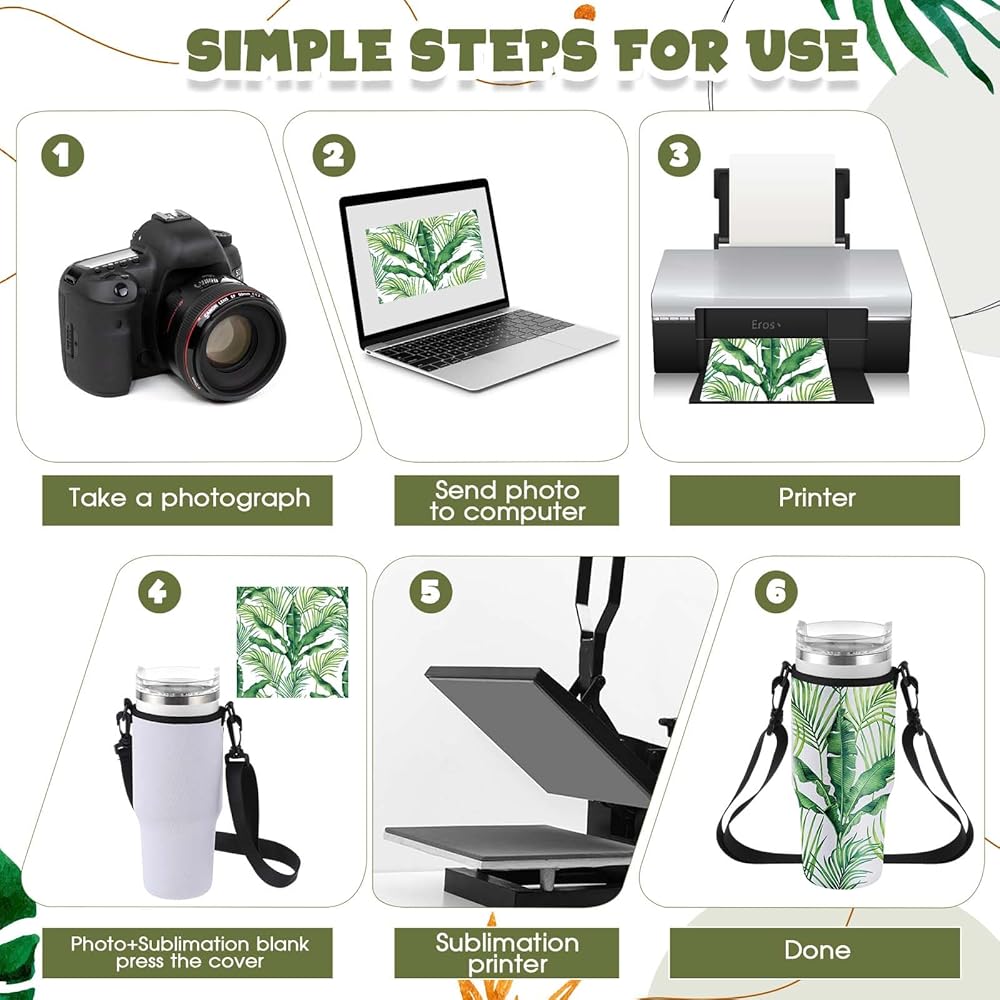 SIMPLE STEPS FOR USE

1

Take a photograph

2

Send photo to computer

3

Eros

Printer

4

Photo+Sublimation blank press the cover

5

Sublimation printer

6

Done