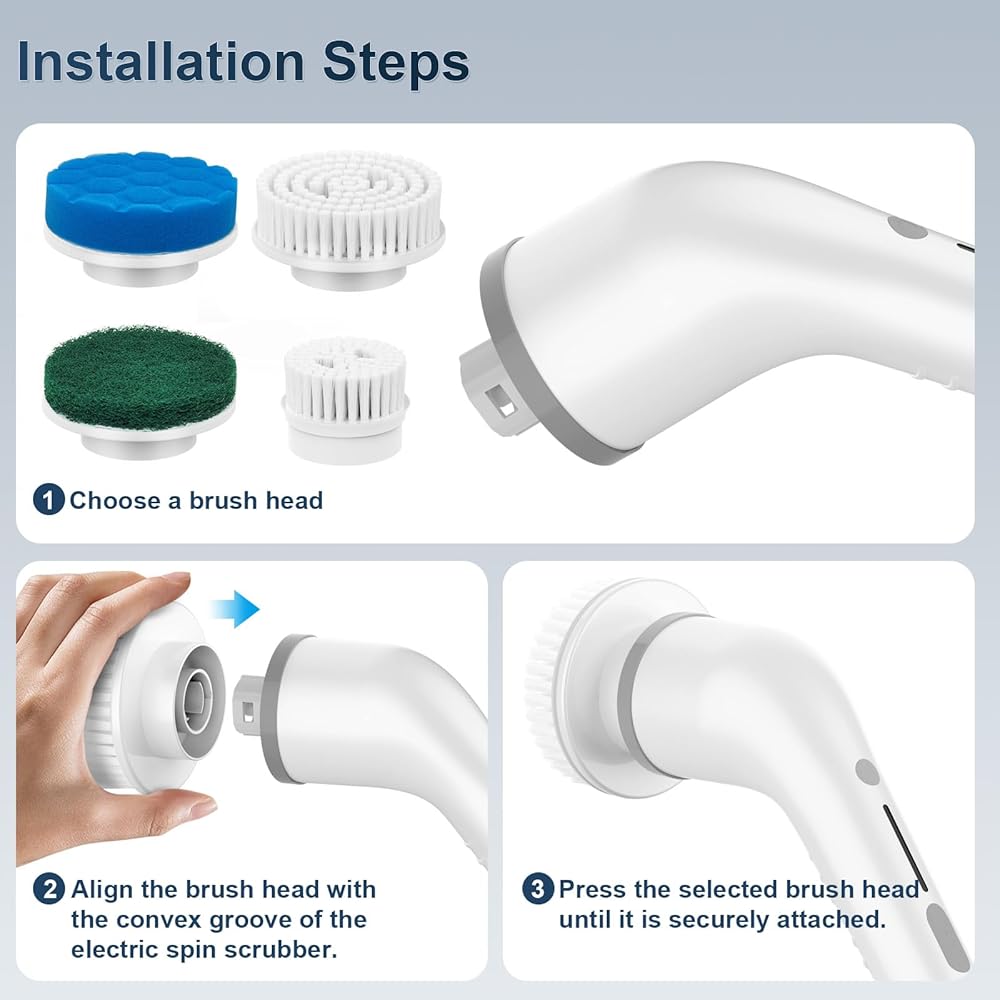 Installation Steps

1 Choose a brush head

2 Align the brush head with the convex groove of the electric spin scrubber.

3 Press the selected brush head until it is securely attached.