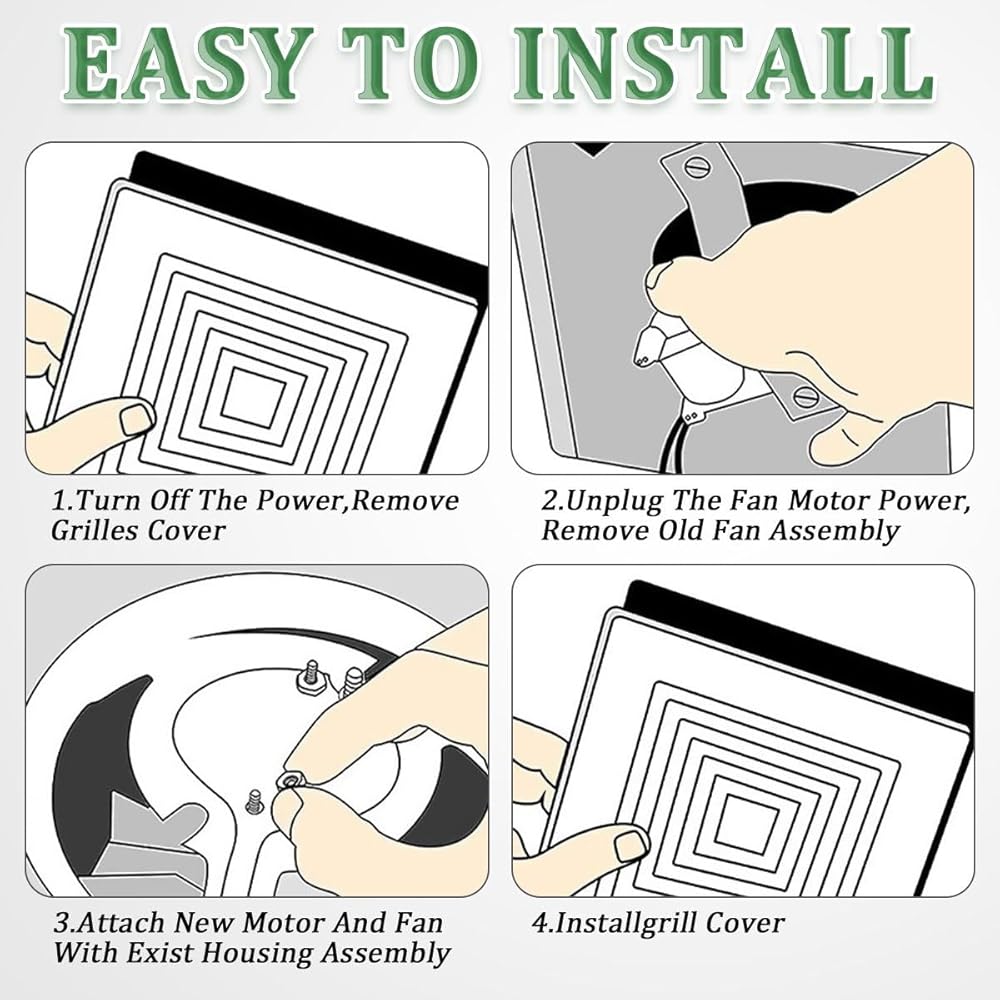 EASY TO INSTALL

1.Turn Off The Power,Remove Grilles Cover

2.Unplug The Fan Motor Power, Remove Old Fan Assembly

3.Attach New Motor And Fan With Exist Housing Assembly

4.Installgrill Cover