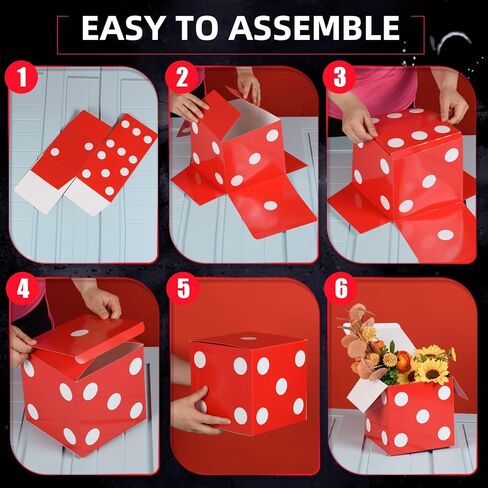 EASY TO ASSEMBLE

1

2

3

4

5

6