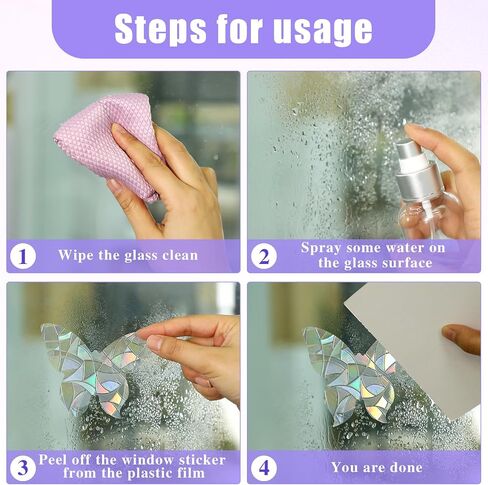 Steps for usage

1 Wipe the glass clean

2 Spray some water on the glass surface

3 Peel off the window sticker from the plastic film

4 You are done