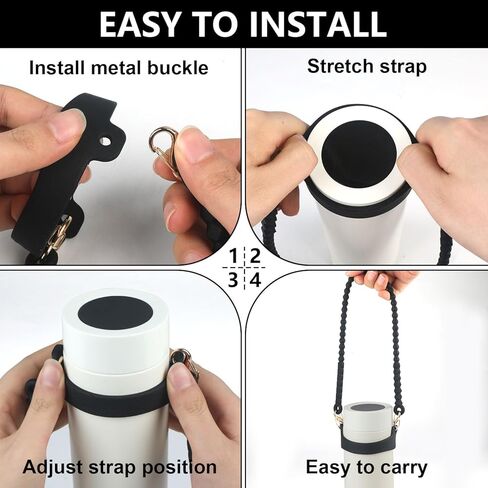 EASY TO INSTALL

Install metal buckle

Stretch strap

1 2
3 4

Adjust strap position

Easy to carry