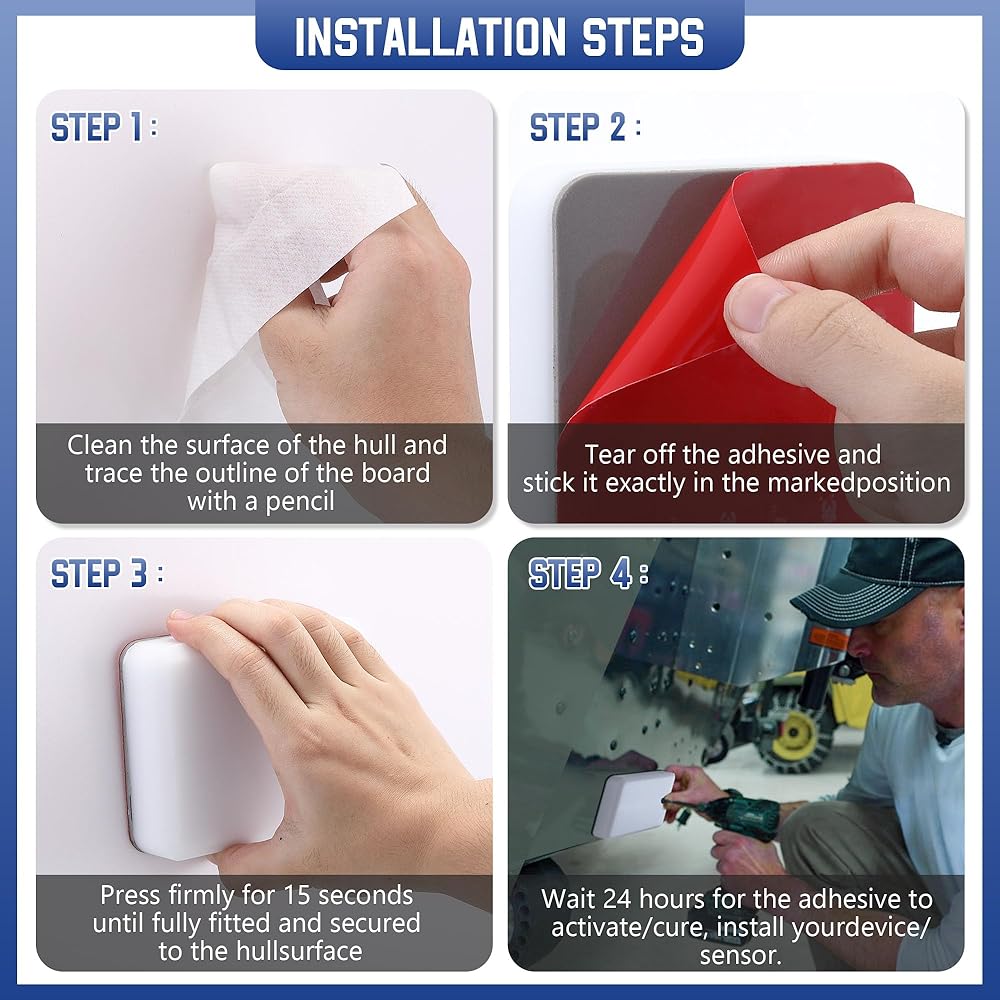 INSTALLATION STEPS

STEP 1 :

Clean the surface of the hull and trace the outline of the board with a pencil

STEP 2 :

Tear off the adhesive and stick it exactly in the markedposition

STEP 3 :

Press firmly for 15 seconds until fully fitted and secured to the hullsurface

STEP 4 :

Wait 24 hours for the adhesive to activate/cure, install yourdevice/ sensor.