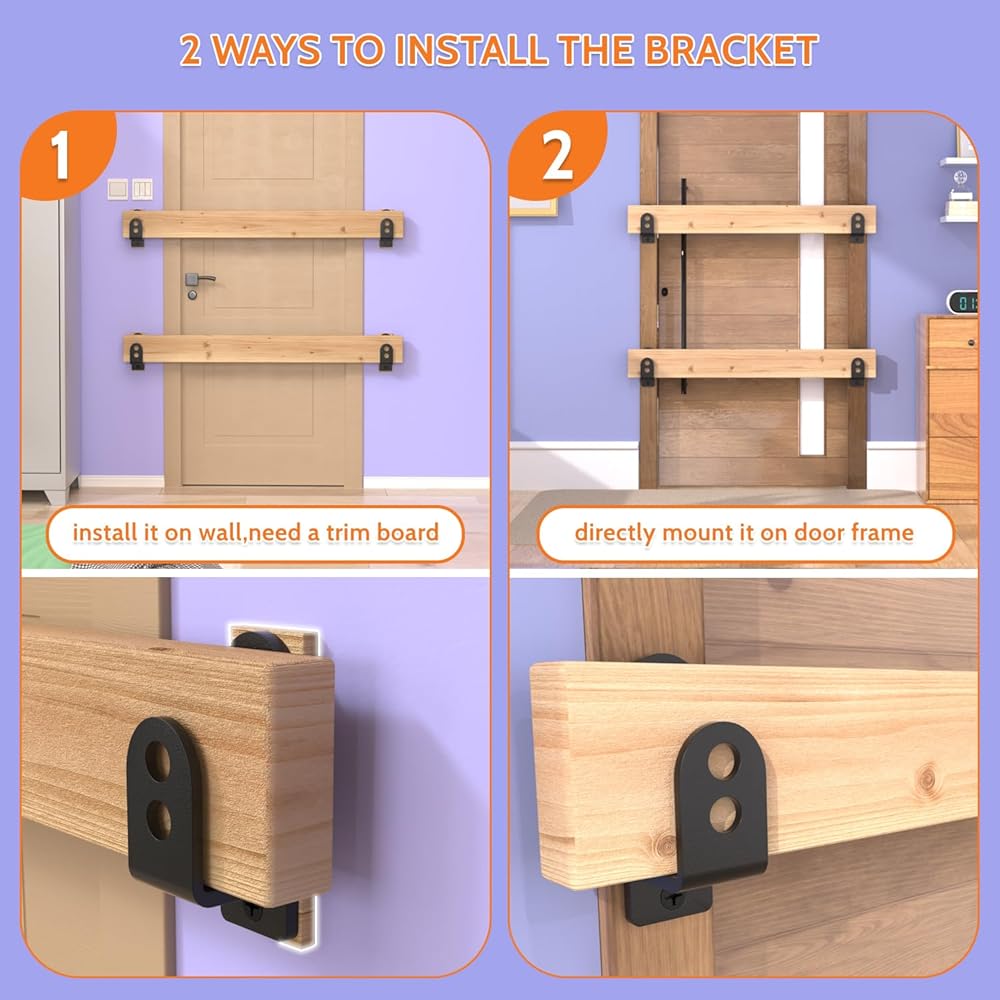 2 WAYS TO INSTALL THE BRACKET

1

install it on wall,need a trim board

2

directly mount it on door frame