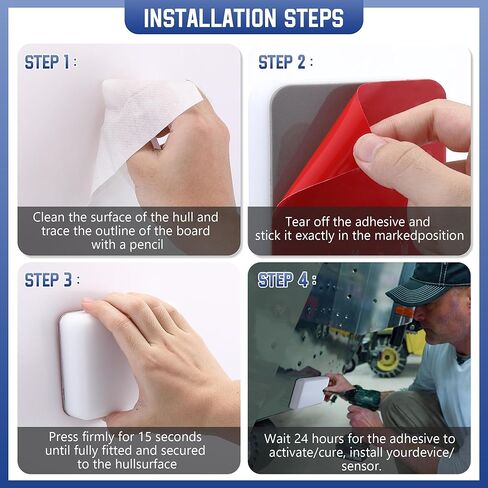 INSTALLATION STEPS

STEP 1 :

Clean the surface of the hull and trace the outline of the board with a pencil

STEP 2 :

Tear off the adhesive and stick it exactly in the markedposition

STEP 3 :

Press firmly for 15 seconds until fully fitted and secured to the hullsurface

STEP 4 :

Wait 24 hours for the adhesive to activate/cure, install yourdevice/ sensor.