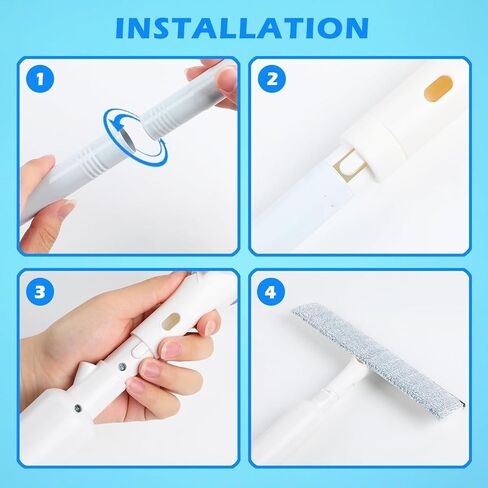 INSTALLATION

1

2

3

4