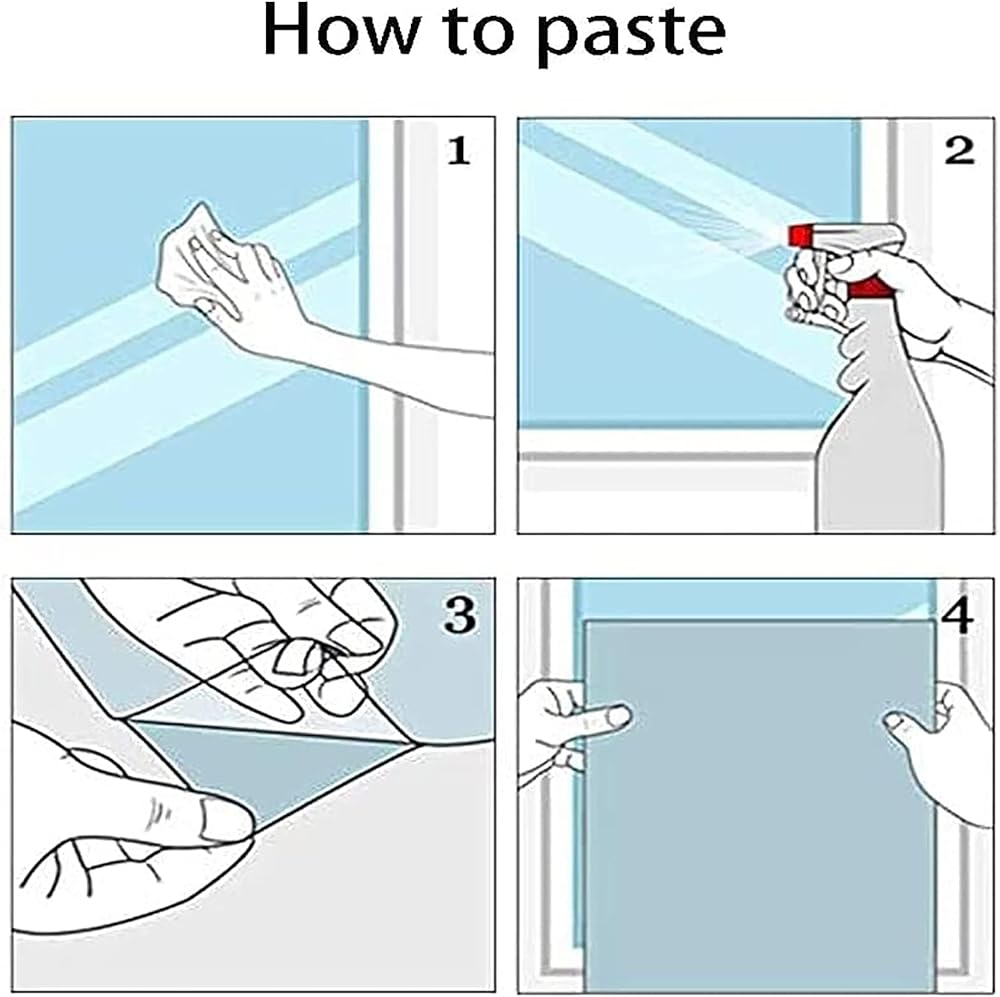 How to paste

1

2

3

4