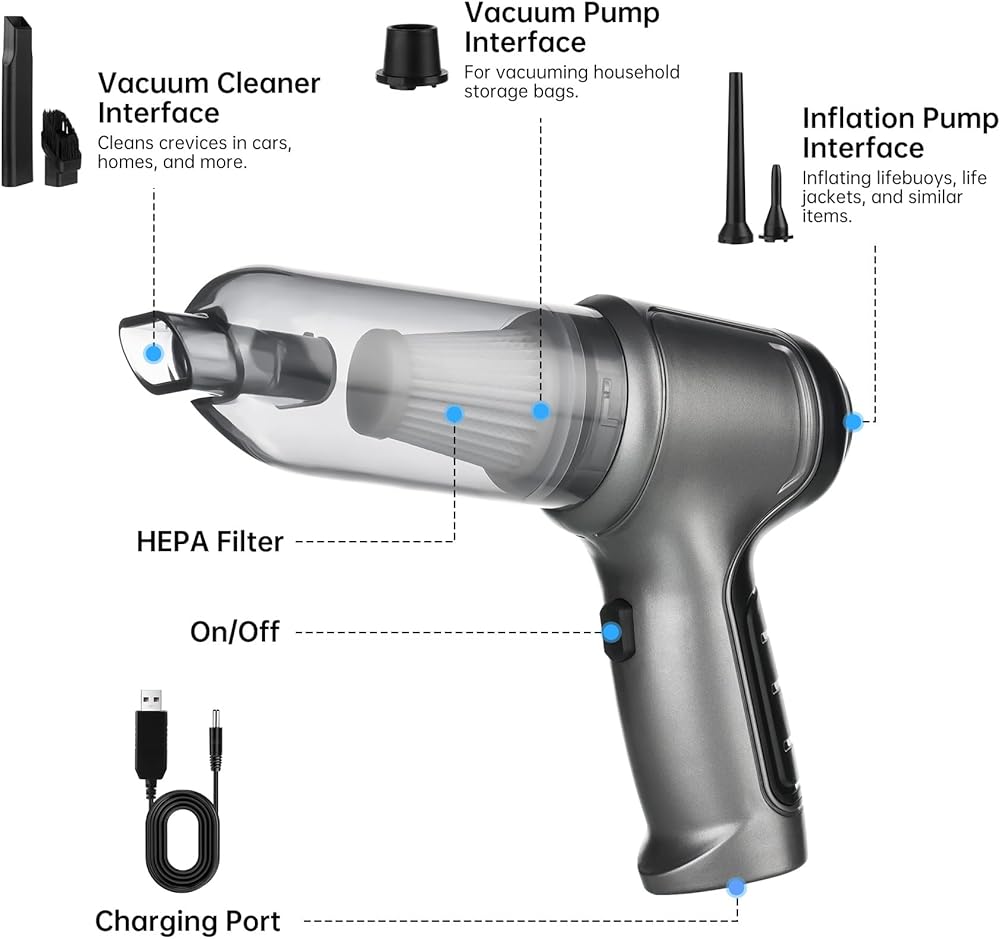 Vacuum Cleaner Interface
Cleans crevices in cars, homes, and more.

Vacuum Pump Interface
For vacuuming household storage bags.

Inflation Pump Interface
Inflating lifebuoys, life jackets, and similar items.

HEPA Filter

On/Off

Charging Port