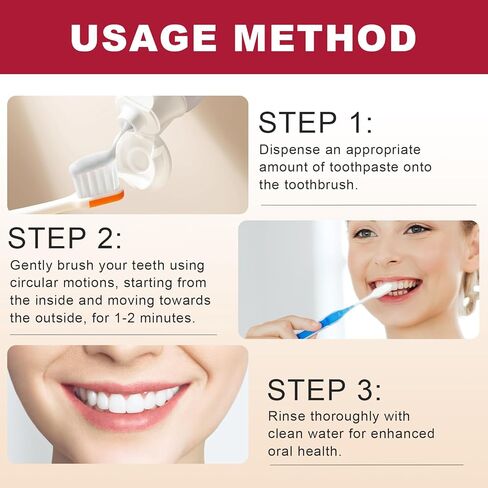 USAGE METHOD

STEP 1:
Dispense an appropriate amount of toothpaste onto the toothbrush.

STEP 2:
Gently brush your teeth using circular motions, starting from the inside and moving towards the outside, for 1-2 minutes.

STEP 3:
Rinse thoroughly with clean water for enhanced oral health.