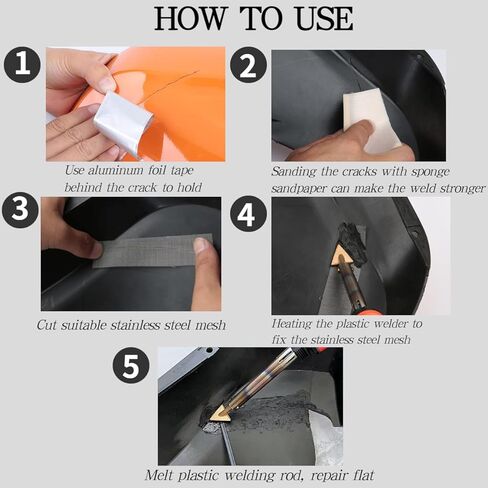 HOW TO USE

1

Use aluminum foil tape behind the crack to hold

2

Sanding the cracks with sponge sandpaper can make the weld stronger

3

Cut suitable stainless steel mesh

4

Heating the plastic welder to fix the stainless steel mesh

5

Melt plastic welding rod, repair flat