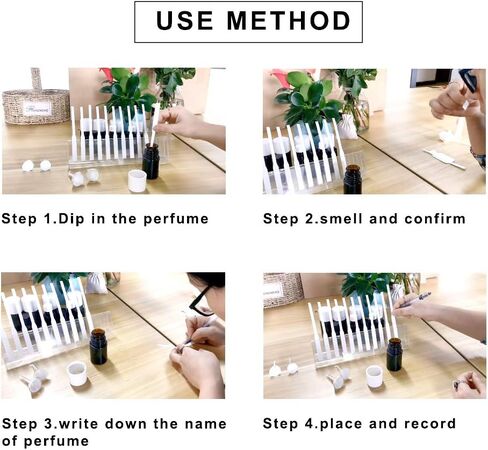 USE METHOD

Step 1.Dip in the perfume

Step 2.smell and confirm

Step 3.write down the name of perfume

Step 4.place and record