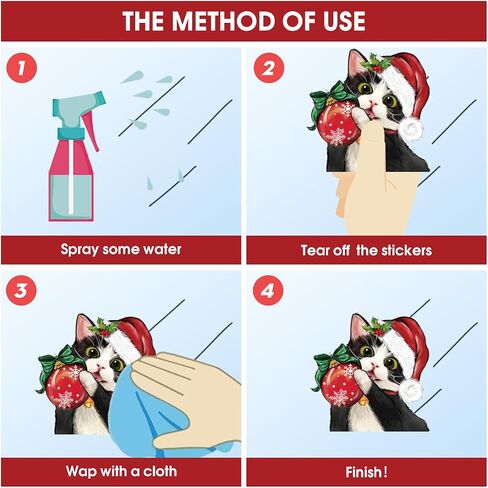 THE METHOD OF USE

1

Spray some water

2

Tear off the stickers

3

Wap with a cloth

4

Finish!