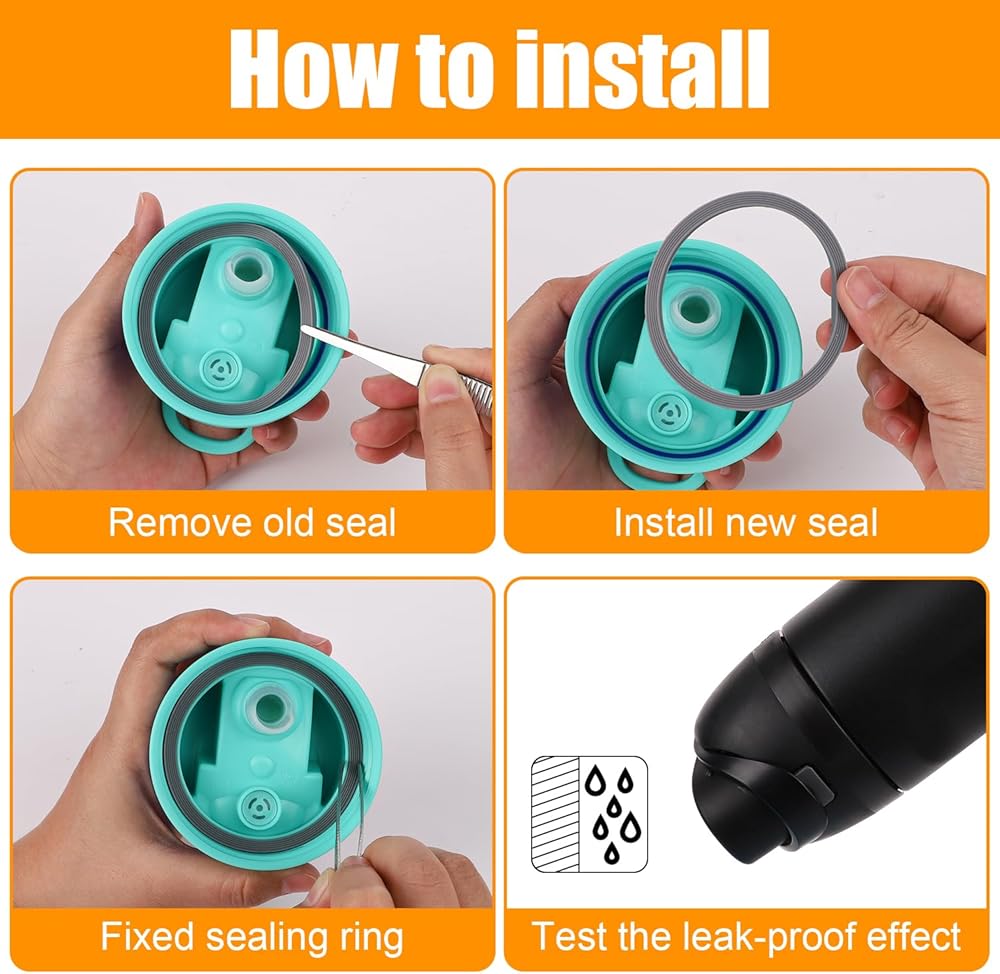 How to install

Remove old seal

Install new seal

Fixed sealing ring

Test the leak-proof effect