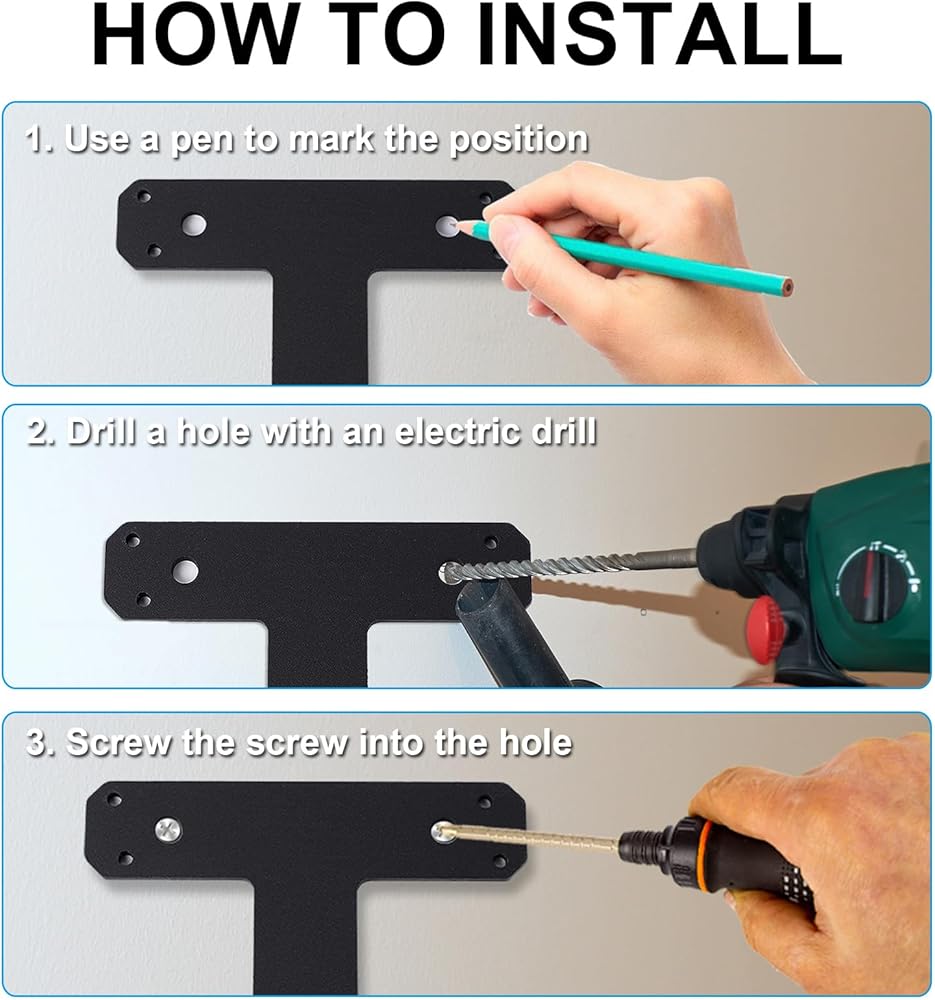 HOW TO INSTALL

1. Use a pen to mark the position

2. Drill a hole with an electric drill

3. Screw the screw into the hole