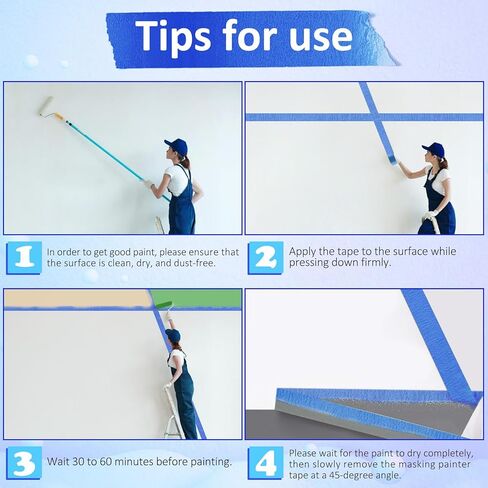 Tips for use

1 In order to get good paint, please ensure that the surface is clean, dry, and dust-free.

2 Apply the tape to the surface while pressing down firmly.

3 Wait 30 to 60 minutes before painting.

4 Please wait for the paint to dry completely, then slowly remove the masking painter tape at a 45-degree angle.