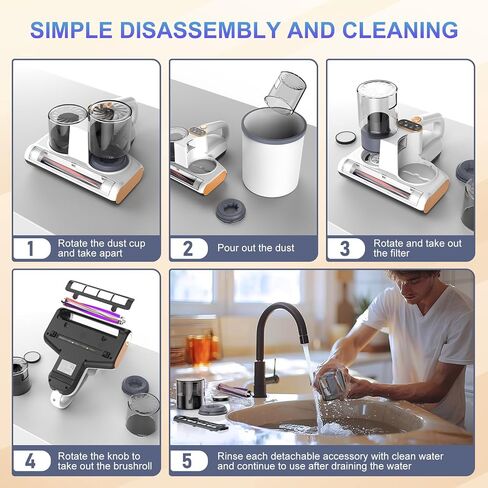 SIMPLE DISASSEMBLY AND CLEANING

1 Rotate the dust cup and take apart

2 Pour out the dust

3 Rotate and take out the filter

4 Rotate the knob to take out the brushroll

5 Rinse each detachable accessory with clean water and continue to use after draining the water