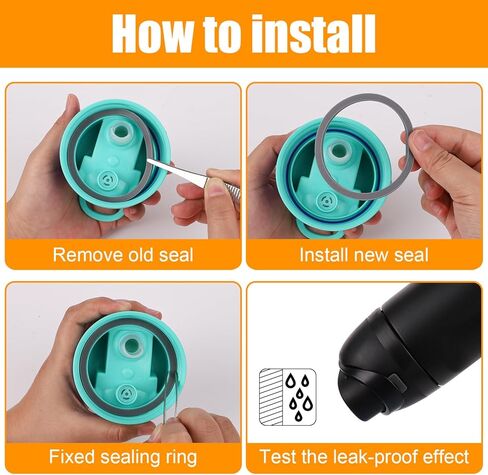 How to install

Remove old seal

Install new seal

Fixed sealing ring

Test the leak-proof effect