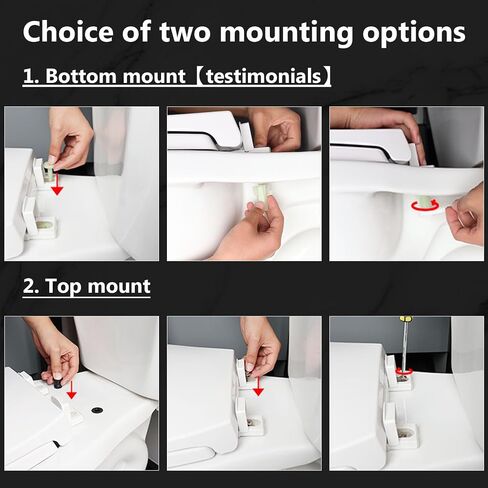 Choice of two mounting options

1. Bottom mount【testimonials】

2. Top mount