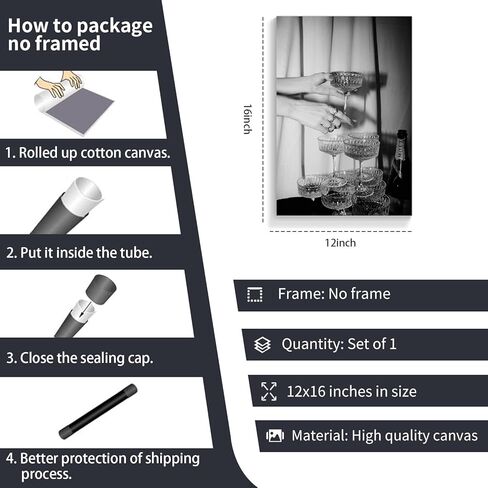 How to package no framed

1. Rolled up cotton canvas.

2. Put it inside the tube.

3. Close the sealing cap.

4. Better protection of shipping process.

16inch

12inch

Frame: No frame

Quantity: Set of 1

12x16 inches in size

Material: High quality canvas