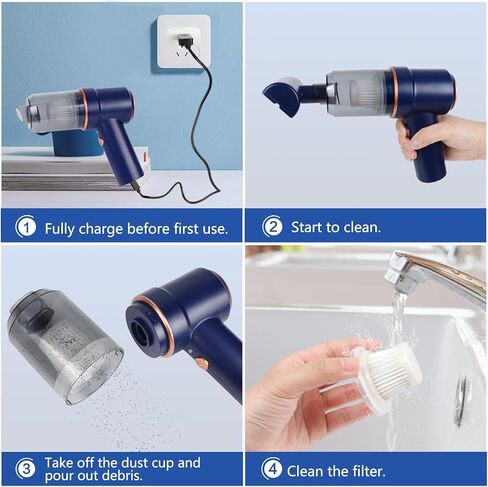 1 Fully charge before first use.

2 Start to clean.

3 Take off the dust cup and pour out debris.

4 Clean the filter.