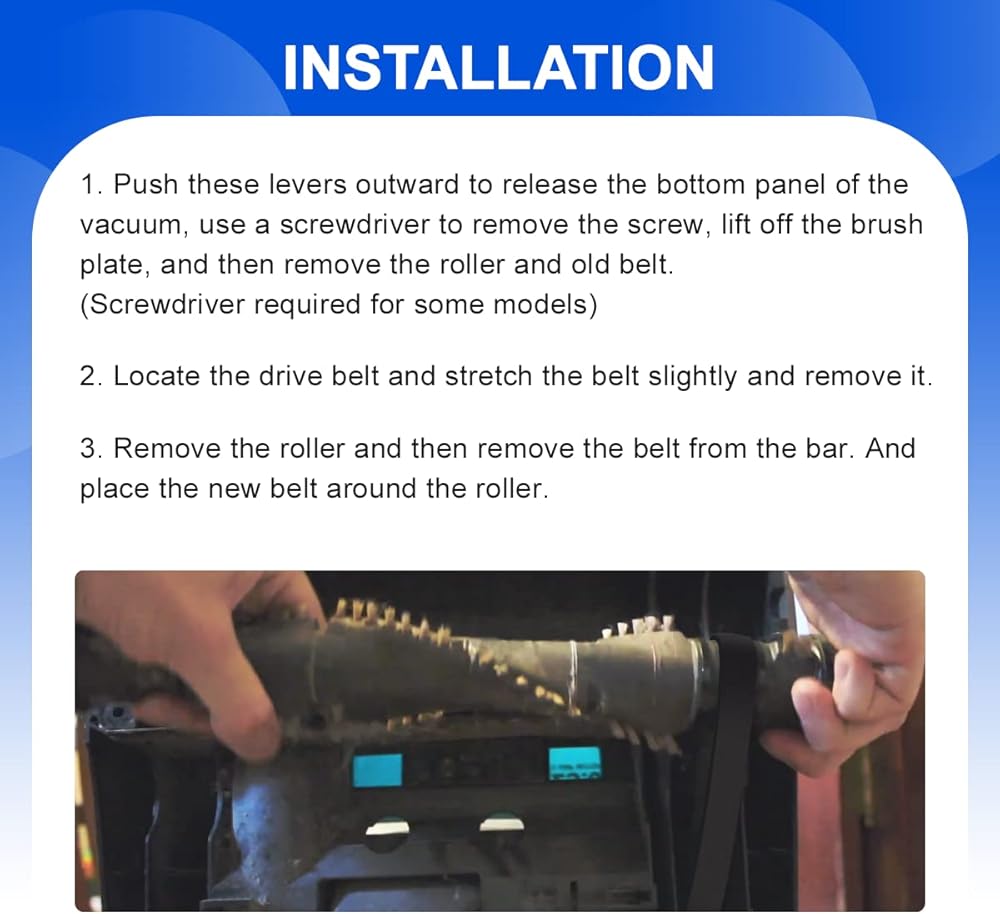 INSTALLATION

1. Push these levers outward to release the bottom panel of the vacuum, use a screwdriver to remove the screw, lift off the brush plate, and then remove the roller and old belt.
(Screwdriver required for some models)

2. Locate the drive belt and stretch the belt slightly and remove it.

3. Remove the roller and then remove the belt from the bar. And place the new belt around the roller.