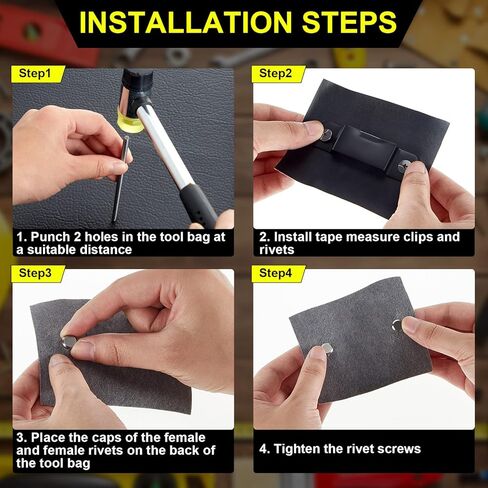 INSTALLATION STEPS

Step1

1. Punch 2 holes in the tool bag at a suitable distance

Step2

2. Install tape measure clips and rivets

Step3

3. Place the caps of the female and female rivets on the back of the tool bag

Step4

4. Tighten the rivet screws