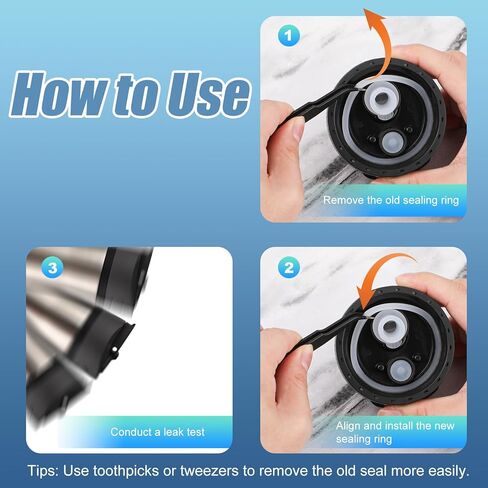 How to Use

1

Remove the old sealing ring

3

Conduct a leak test

2

Align and install the new sealing ring

Tips: Use toothpicks or tweezers to remove the old seal more easily.