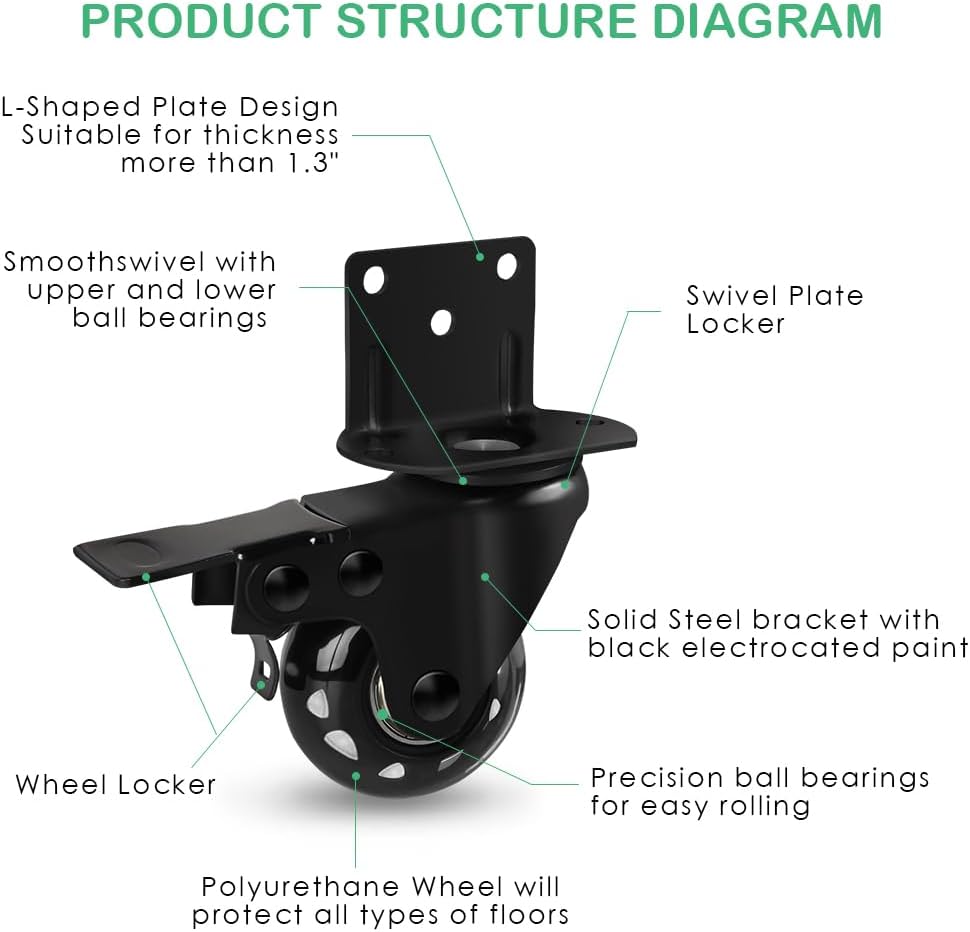 PRODUCT STRUCTURE DIAGRAM

L-Shaped Plate Design
Suitable for thickness
more than 1.3"

Smoothswivel with
upper and lower
ball bearings

Swivel Plate
Locker

Solid Steel bracket with
black electrocated paint

Wheel Locker

Precision ball bearings
for easy rolling

Polyurethane Wheel will
protect all types of floors