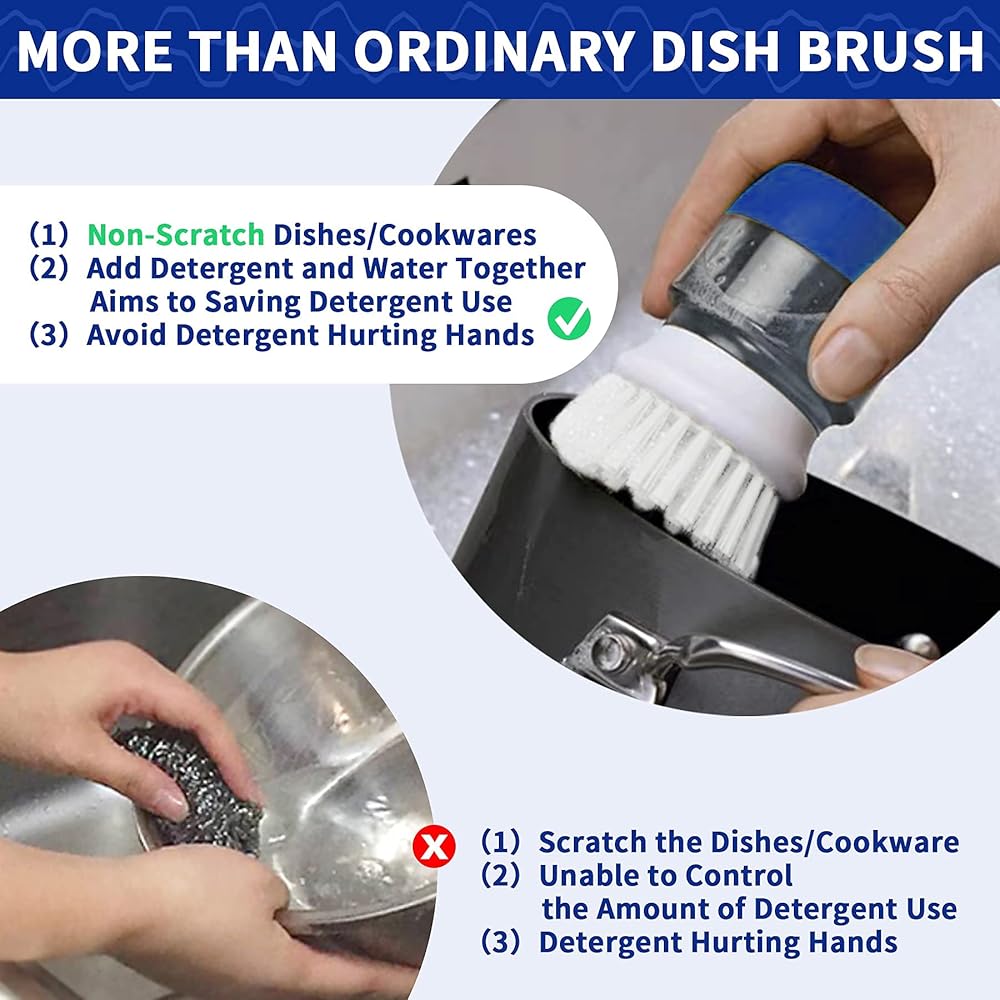 MORE THAN ORDINARY DISH BRUSH

(1) Non-Scratch Dishes/Cookwares
(2) Add Detergent and Water Together Aims to Saving Detergent Use
(3) Avoid Detergent Hurting Hands

(1) Scratch the Dishes/Cookware
(2) Unable to Control the Amount of Detergent Use
(3) Detergent Hurting Hands