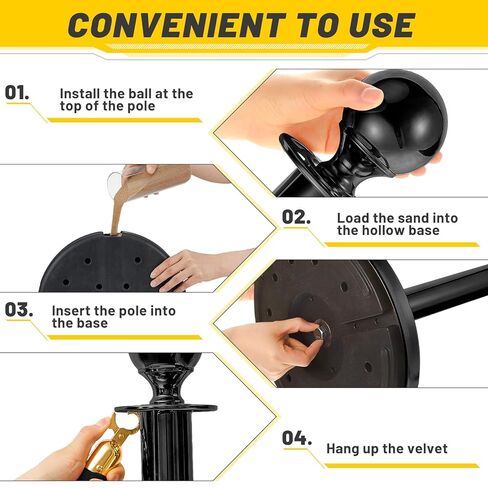 CONVENIENT TO USE

01. Install the ball at the top of the pole

02. Load the sand into the hollow base

03. Insert the pole into the base

04. Hang up the velvet