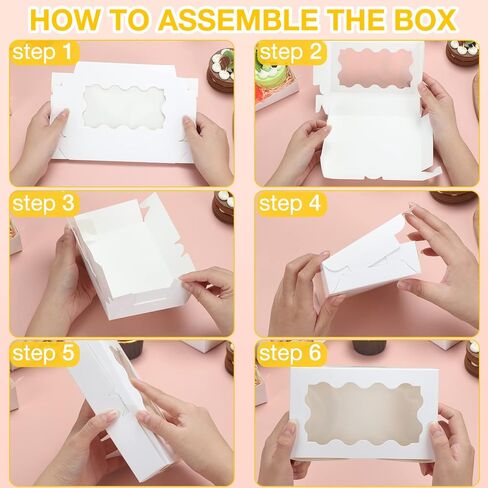 HOW TO ASSEMBLE THE BOX

step 1

step 2

step 3

step 4

step 5

step 6