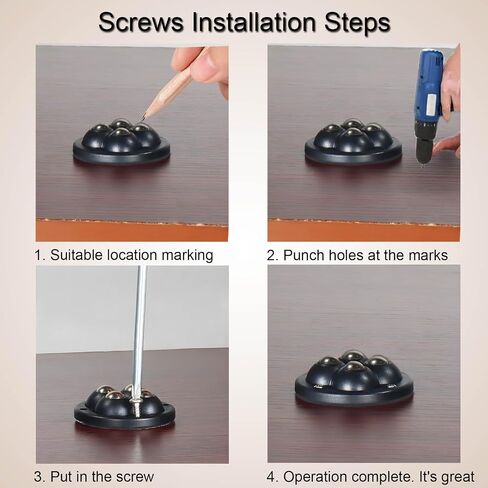 Screws Installation Steps

1. Suitable location marking

2. Punch holes at the marks

3. Put in the screw

4. Operation complete. It's great