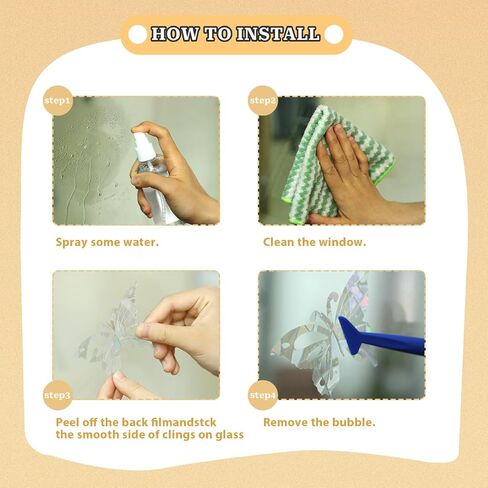 HOW TO INSTALL

step1

Spray some water.

step2

Clean the window.

step3

Peel off the back filmandstck the smooth side of clings on glass

step4

Remove the bubble.