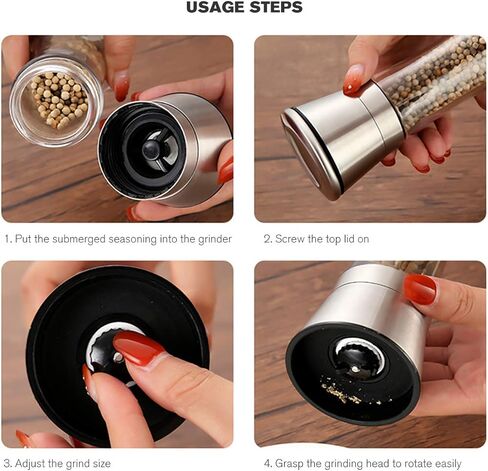 USAGE STEPS

1. Put the submerged seasoning into the grinder

2. Screw the top lid on

3. Adjust the grind size

4. Grasp the grinding head to rotate easily