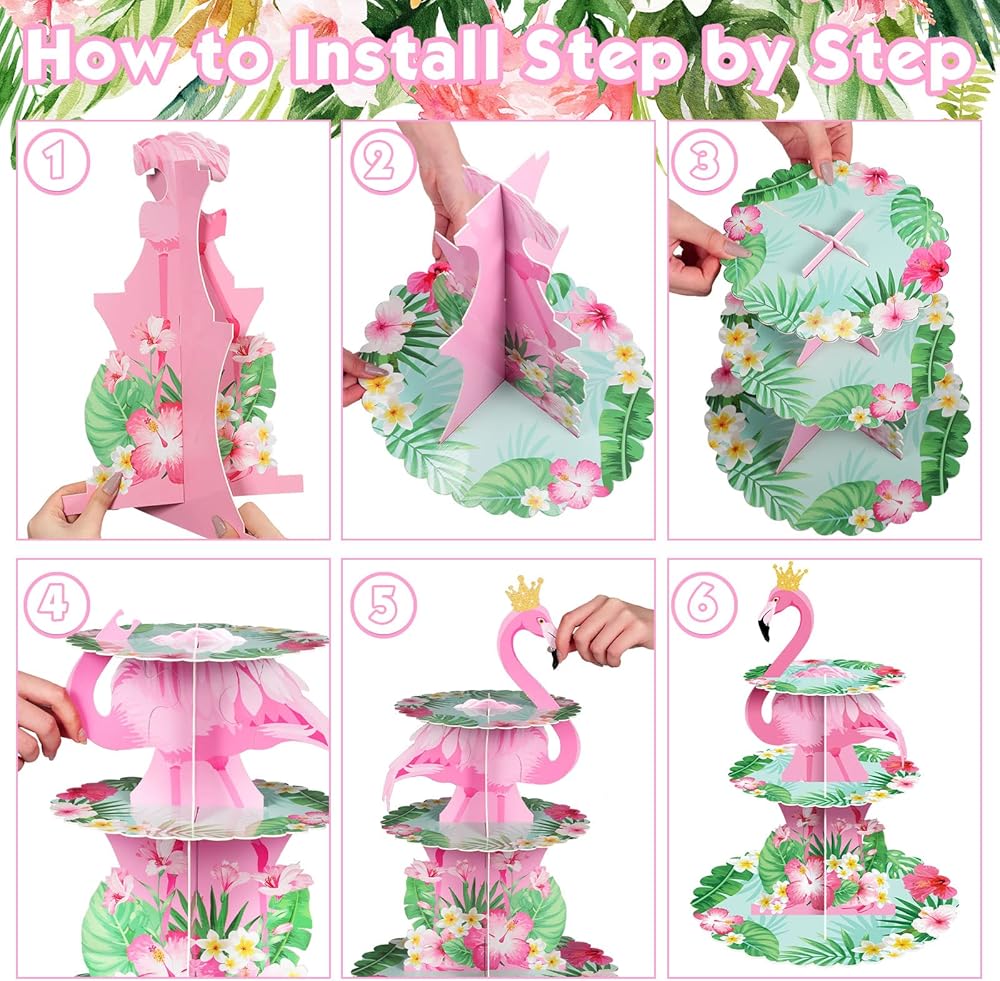 How to Install Step by Step

1

2

3

4

5

6