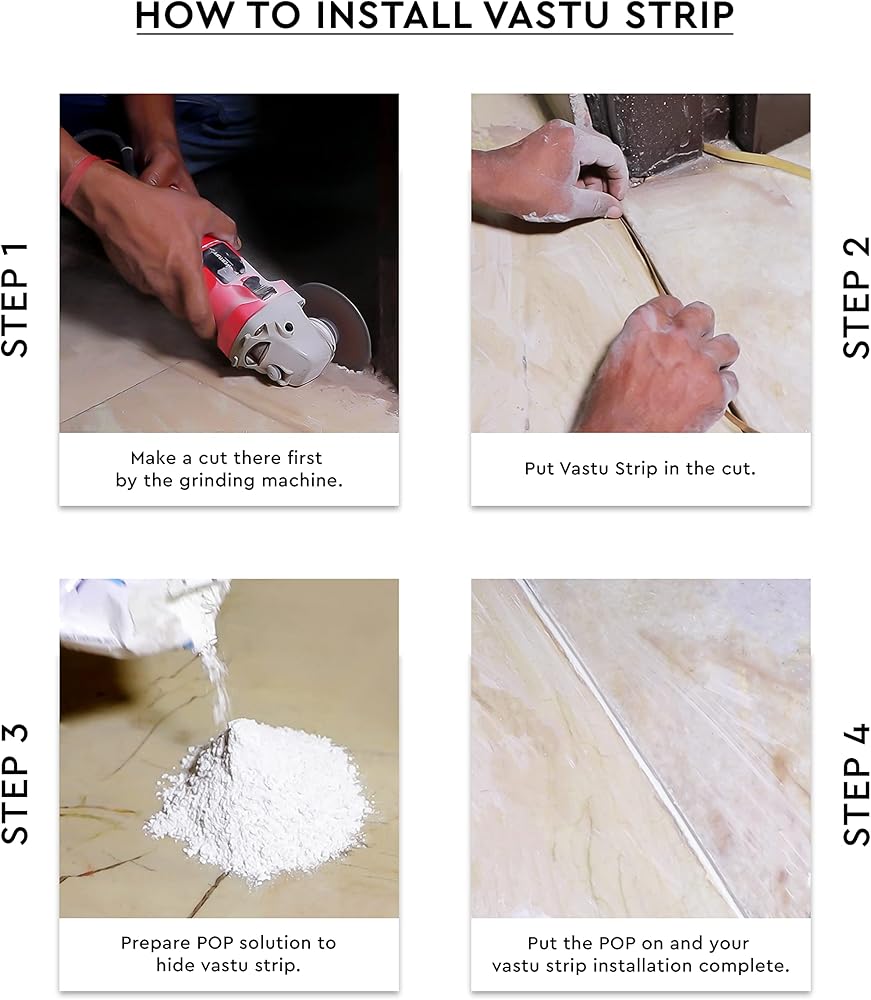 HOW TO INSTALL VASTU STRIP

STEP 1

Make a cut there first by the grinding machine.

STEP 2

Put Vastu Strip in the cut.

STEP 3

Prepare POP solution to hide vastu strip.

STEP 4

Put the POP on and your vastu strip installation complete.