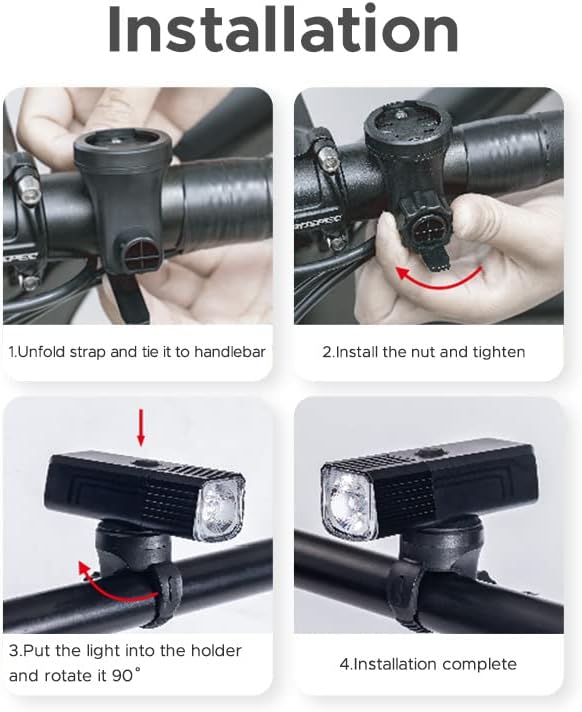 Installation

1.Unfold strap and tie it to handlebar

2.Install the nut and tighten

3.Put the light into the holder and rotate it 90°

4.Installation complete