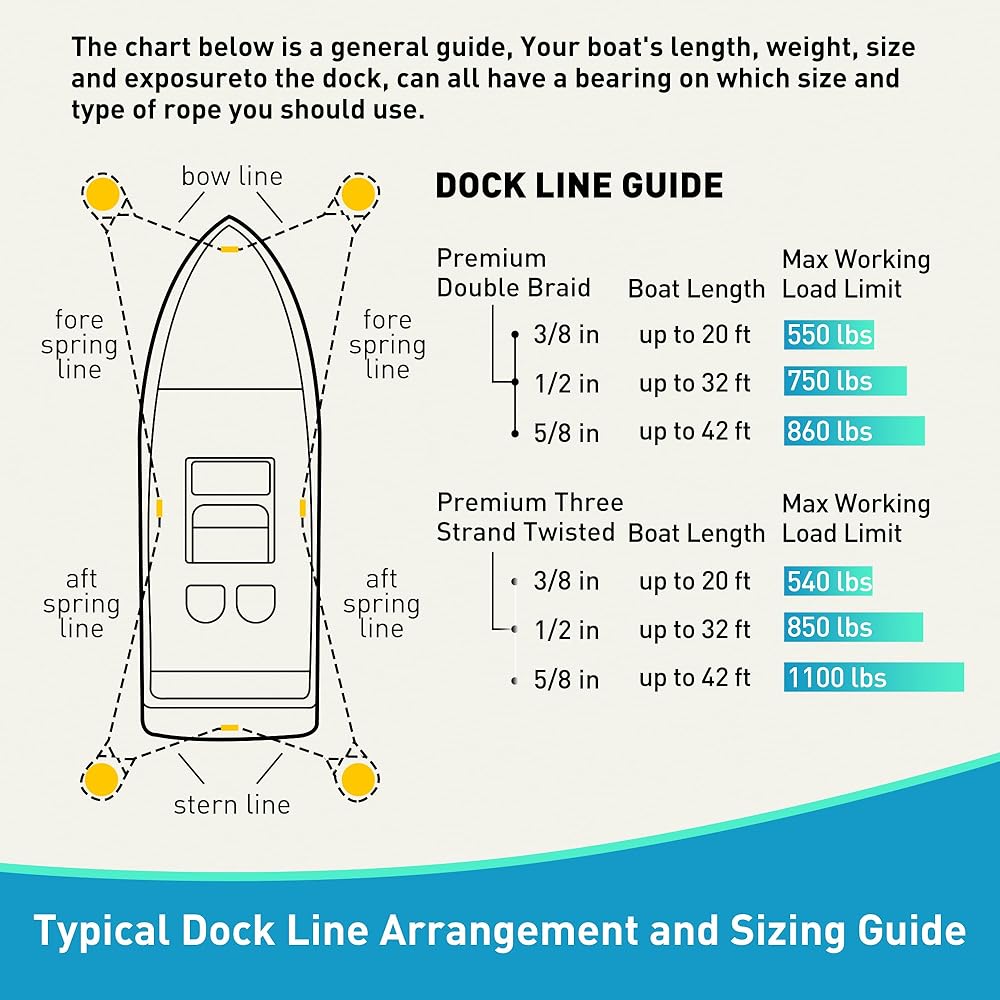 The chart below is a general guide, Your boat's length, weight, size and exposureto the dock, can all have a bearing on which size and type of rope you should use.

bow line

fore spring line

fore spring line

aft spring line

aft spring line

stern line

DOCK LINE GUIDE

| Premium Double Braid | Boat Length | Max Working Load Limit |
|---|---|---|
| 3/8 in | up to 20 ft | 550 lbs |
| 1/2 in | up to 32 ft | 750 lbs |
| 5/8 in | up to 42 ft | 860 lbs |

| Premium Three Strand Twisted | Boat Length | Max Working Load Limit |
|---|---|---|
| 3/8 in | up to 20 ft | 540 lbs |
| 1/2 in | up to 32 ft | 850 lbs |
| 5/8 in | up to 42 ft | 1100 lbs |

Typical Dock Line Arrangement and Sizing Guide