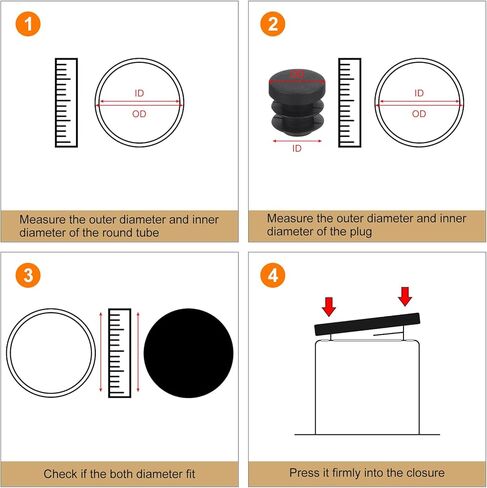 1

ID

OD

Measure the outer diameter and inner diameter of the round tube

2

OD

ID

ID

OD

Measure the outer diameter and inner diameter of the plug

3

Check if the both diameter fit

4

Press it firmly into the closure