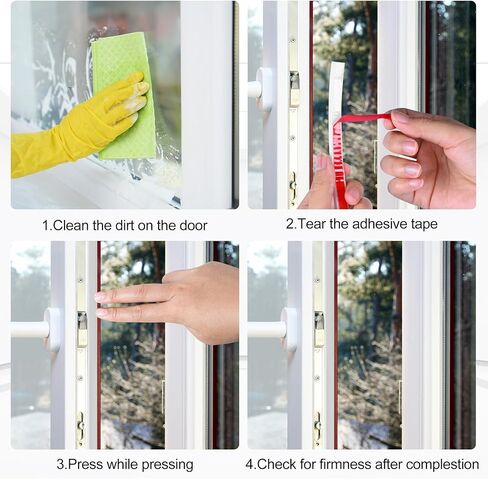 1.Clean the dirt on the door

2.Tear the adhesive tape

3.Press while pressing

4.Check for firmness after complestion