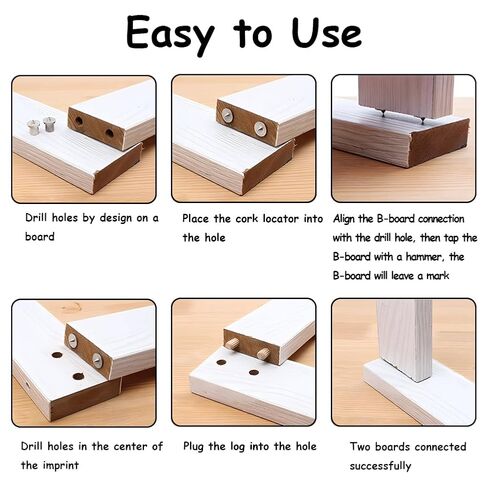 Easy to Use

Drill holes by design on a board

Place the cork locator into the hole

Align the B-board connection with the drill hole, then tap the B-board with a hammer, the B-board will leave a mark

Drill holes in the center of the imprint

Plug the log into the hole

Two boards connected successfully