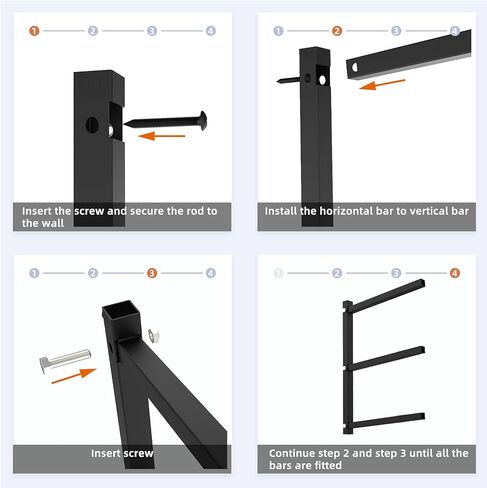 1 2 3 4

Insert the screw and secure the rod to the wall

1 2 3 4

Install the horizontal bar to vertical bar

1 2 3 4

Insert screw

1 2 3 4

Continue step 2 and step 3 until all the bars are fitted