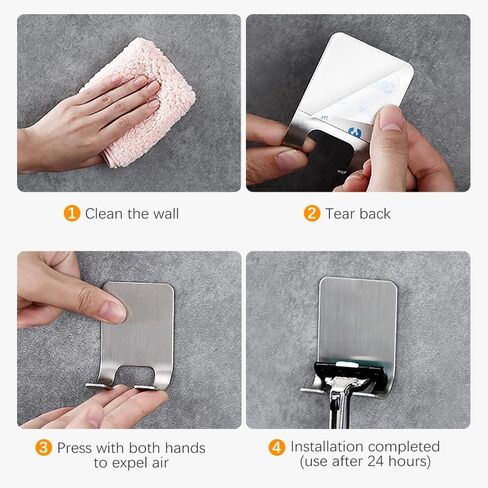 1 Clean the wall

2 Tear back

3 Press with both hands to expel air

4 Installation completed (use after 24 hours)