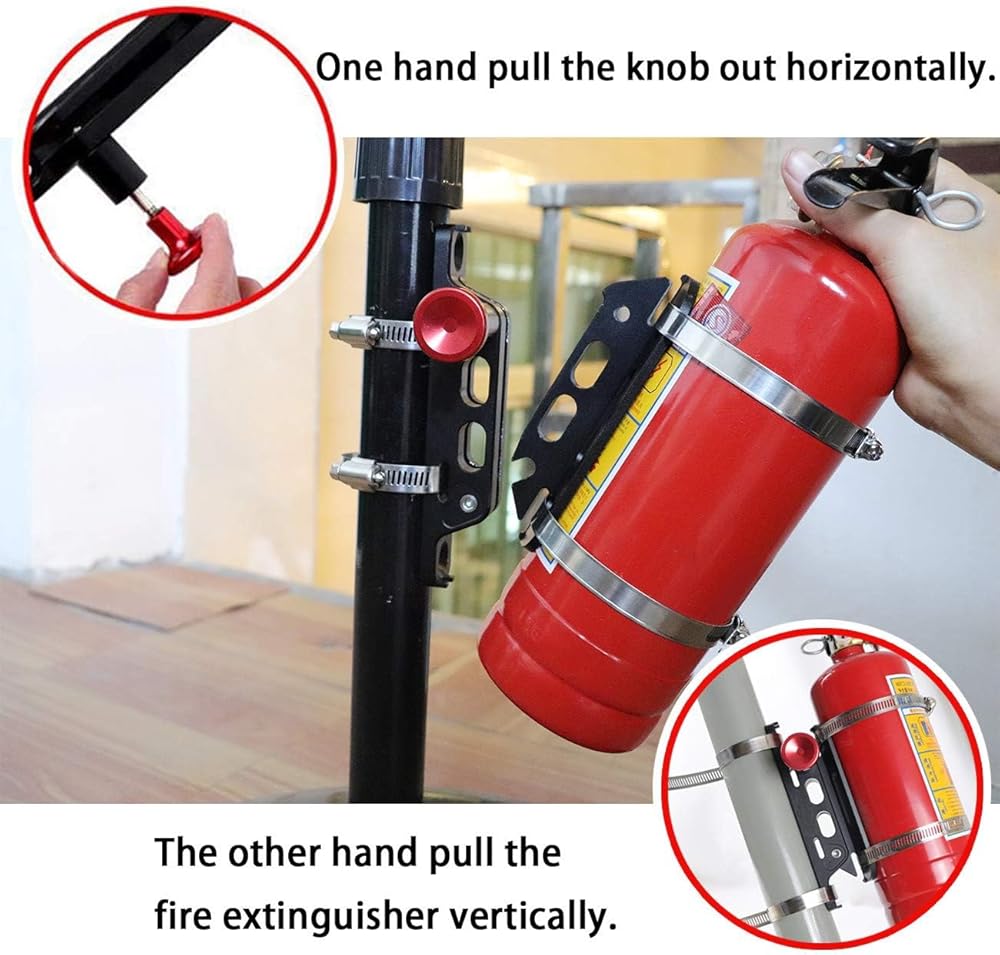 One hand pull the knob out horizontally.

The other hand pull the fire extinguisher vertically.