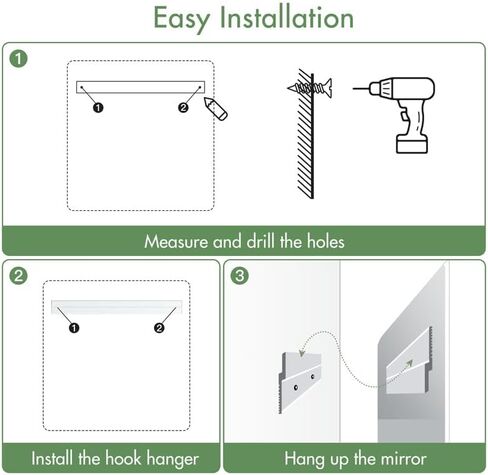 Easy Installation

1

1 2

Measure and drill the holes

2

1 2

Install the hook hanger

3

Hang up the mirror