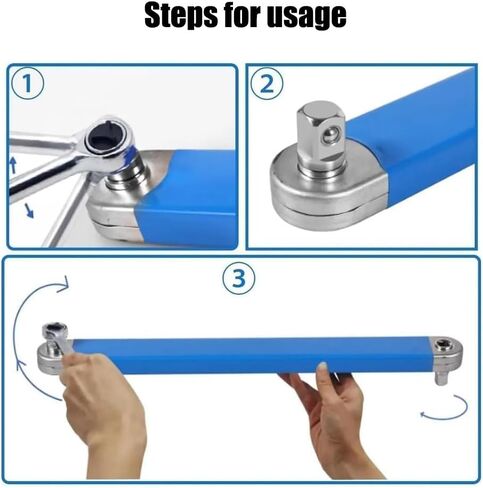 Steps for usage

1

2

3