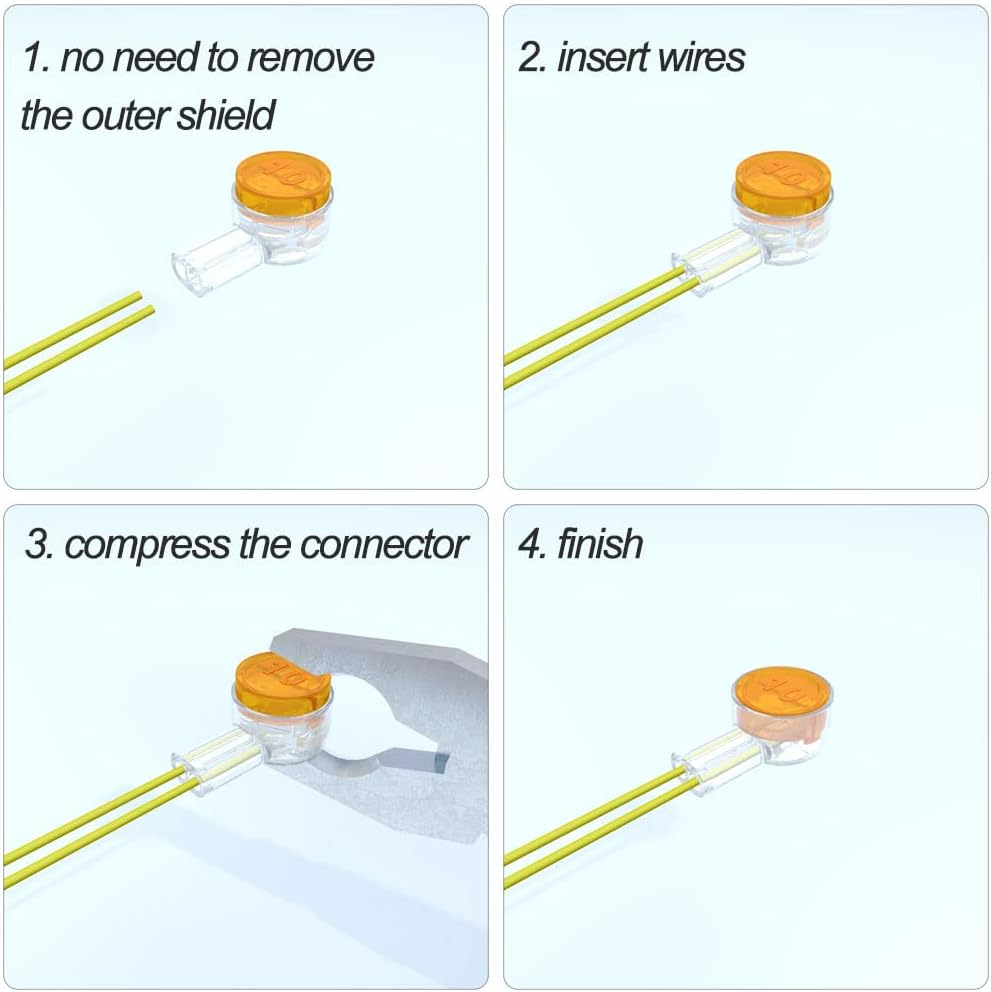 1. no need to remove the outer shield

2. insert wires

3. compress the connector

4. finish