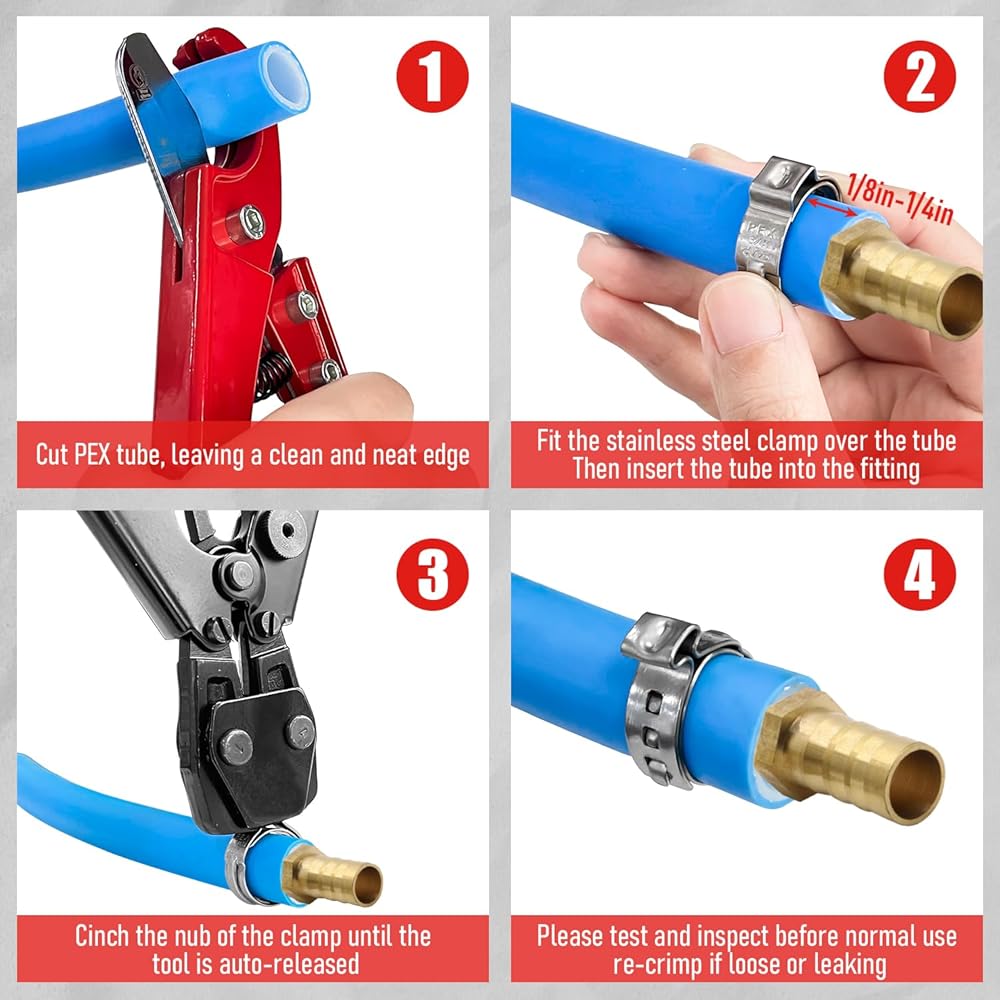 1

Cut PEX tube, leaving a clean and neat edge

2

1/8in-1/4in

PEX

Fit the stainless steel clamp over the tube
Then insert the tube into the fitting

3

Cinch the nub of the clamp until the tool is auto-released

4

Please test and inspect before normal use
re-crimp if loose or leaking