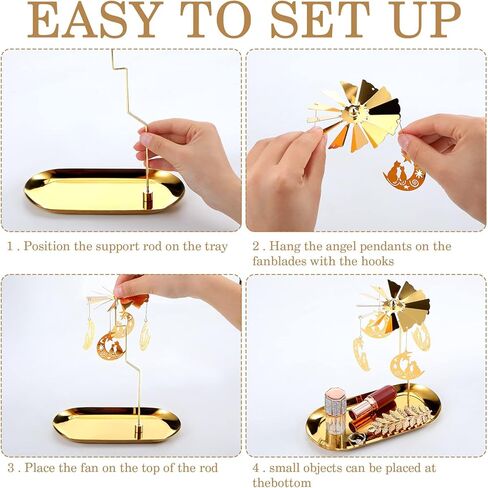 EASY TO SET UP

1 . Position the support rod on the tray

2 . Hang the angel pendants on the fanblades with the hooks

3 . Place the fan on the top of the rod

4 . small objects can be placed at thebottom